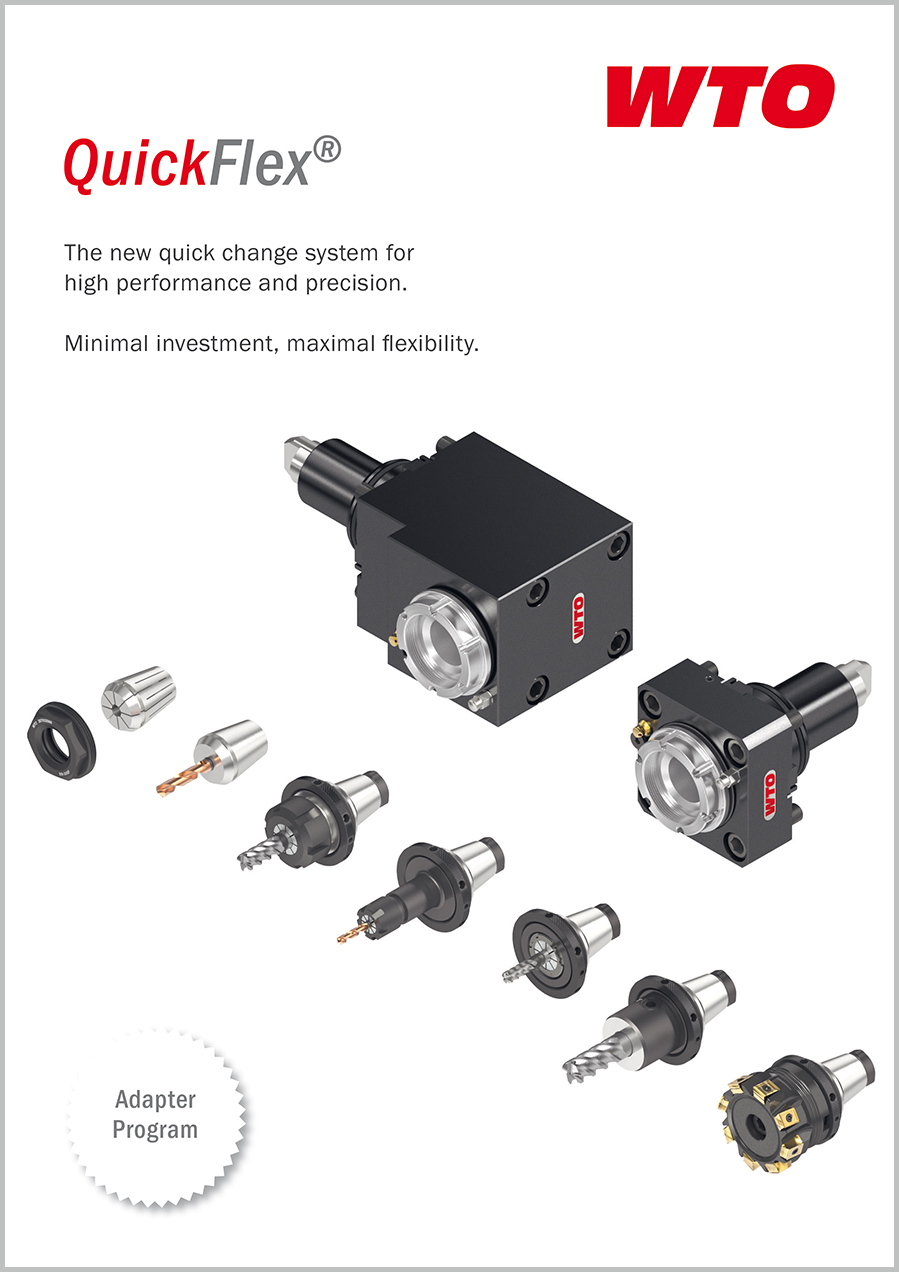 WTO

QuickFlex®

The new quick change system for high performance and precision.

Minimal investment, maximal flexibility.

WTO

WTO

Adapter Program